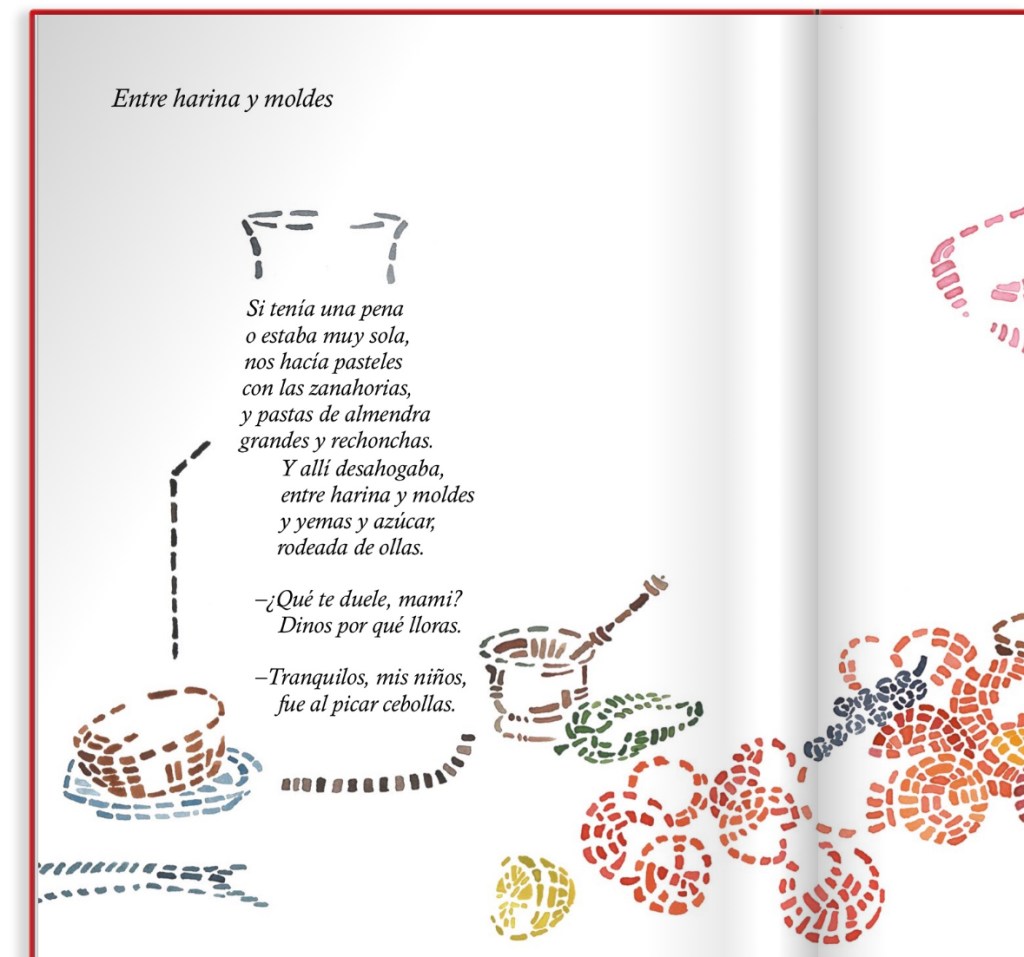 Entre harina y moldes

Si tenía una pena
o estaba muy sola,
nos hacía pasteles
con las zanahorias,
y pastas de almendra
grandes y rechonchas.
Y allí desahogaba,
entre harina y moldes
y yemas y azúcar,
rodeada de ollas.

–¿Qué te duele, mami?
Dinos por qué lloras.

–Tranquilos, mis niños,
fue al picar cebollas.