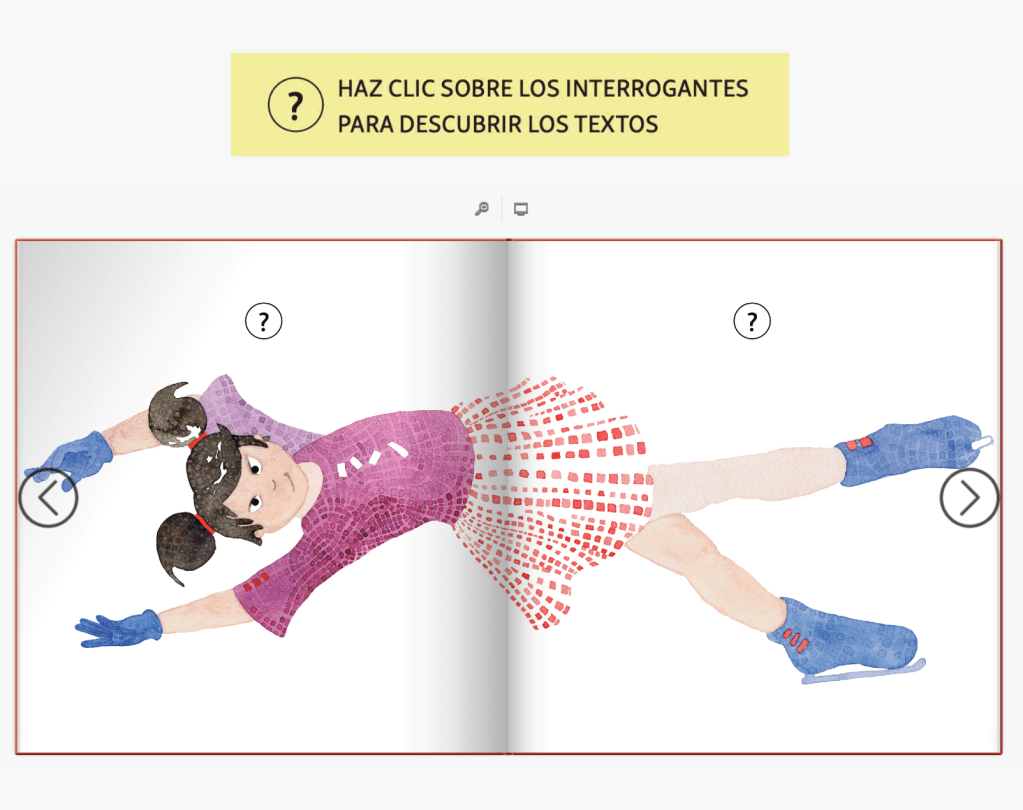 ?
HAZ CLIC SOBRE LOS INTERROGANTES PARA DESCUBRIR LOS TEXTOS

?

?